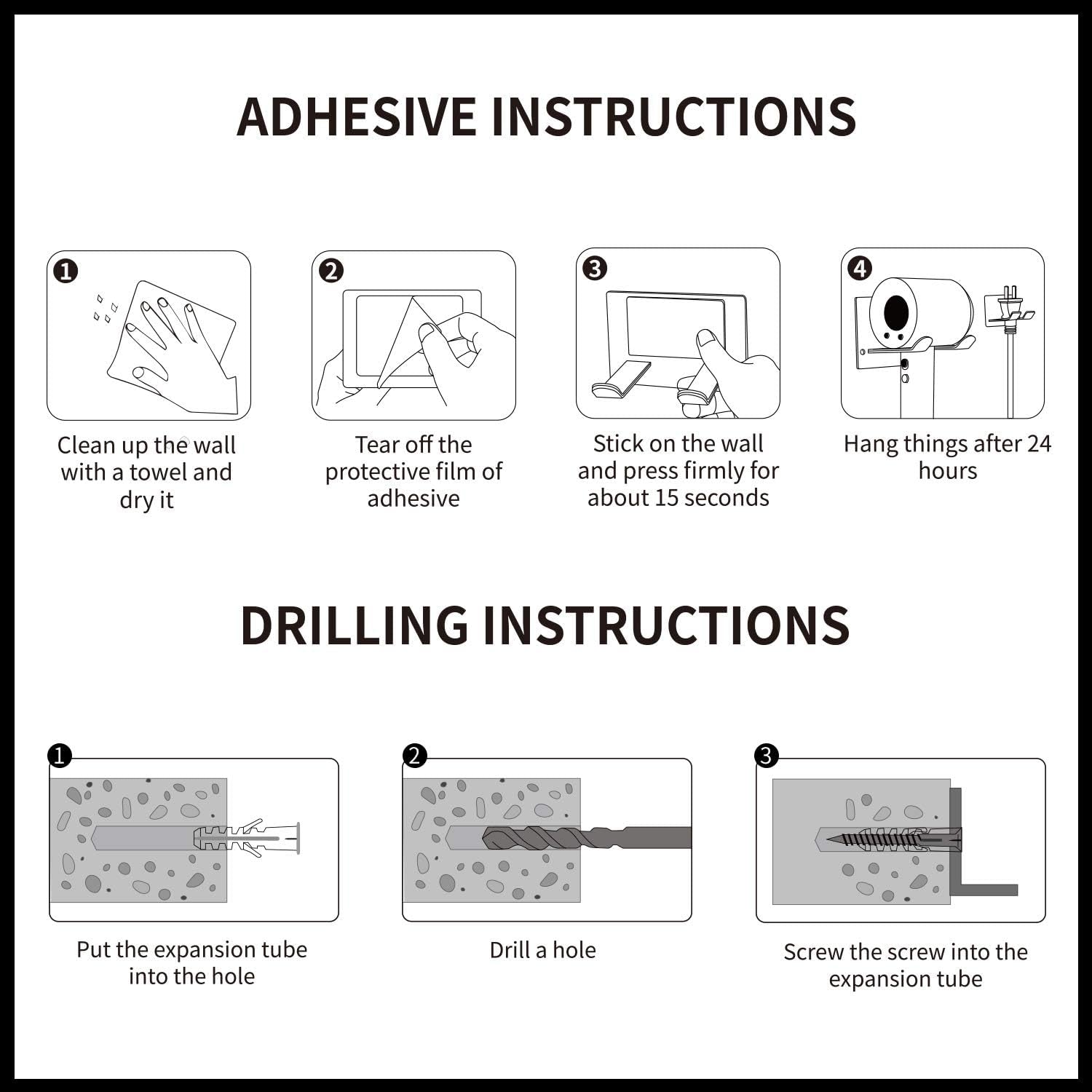 ADHESIVE INSTRUCTIONS

1

Clean up the wall with a towel and dry it

2

Tear off the protective film of adhesive

3

Stick on the wall and press firmly for about 15 seconds

4

Hang things after 24 hours

DRILLING INSTRUCTIONS

1

Put the expansion tube into the hole

2

Drill a hole

3

Screw the screw into the expansion tube